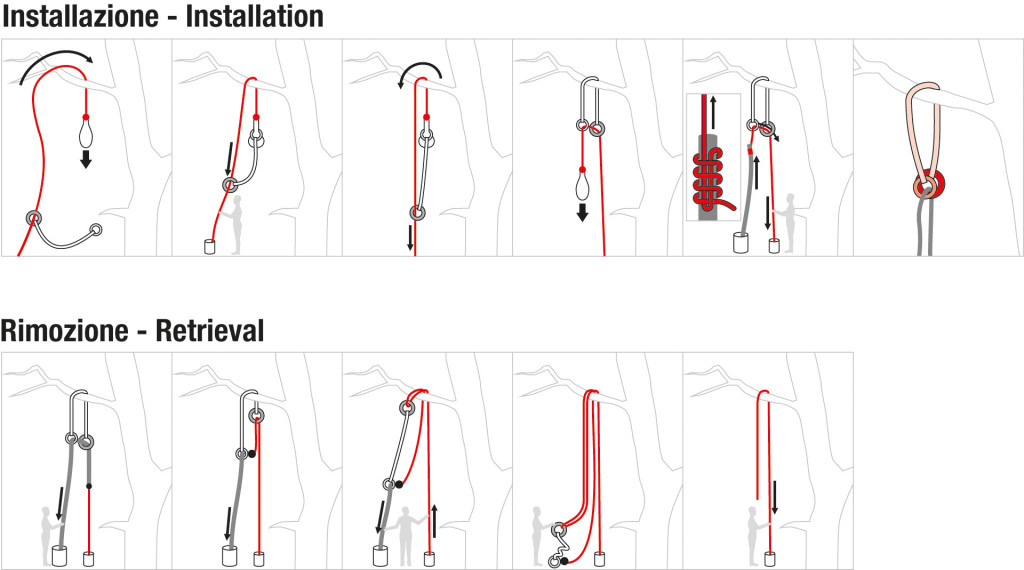 Installazione - Installation

Rimozione - Retrieval