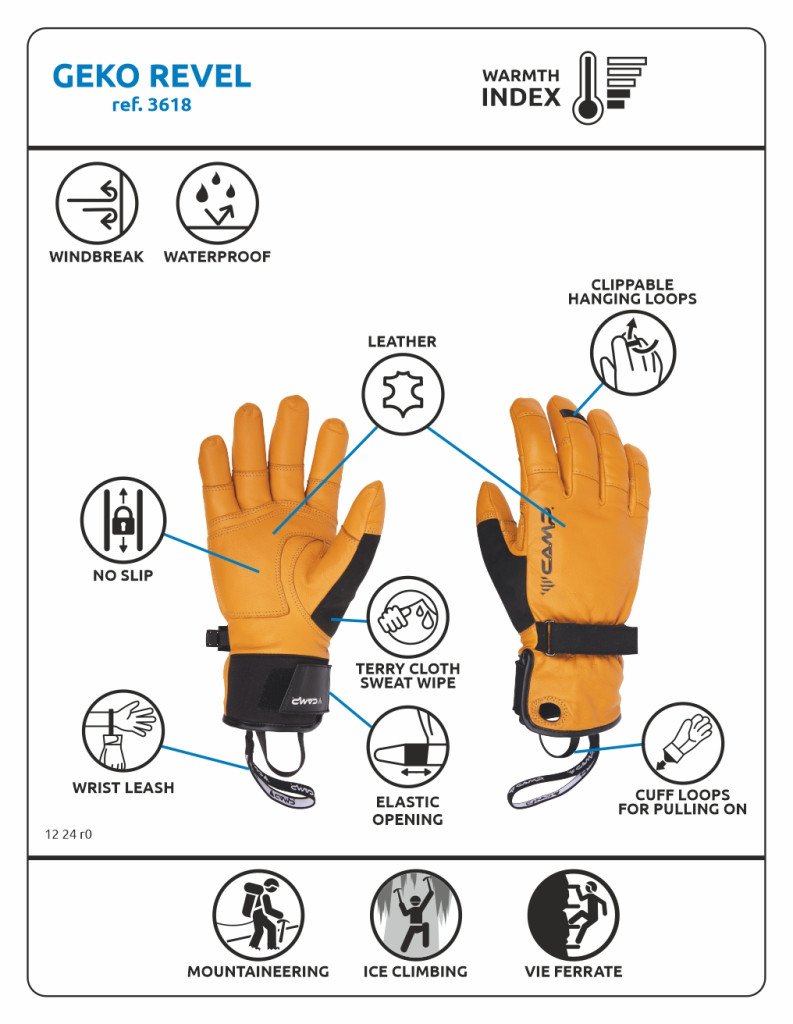 GEKO REVEL
ref. 3618

WARMTH
INDEX

WINDBREAK WATERPROOF

CLIPPABLE
HANGING LOOPS

LEATHER

NO SLIP

CAMP

TERRY CLOTH
SWEAT WIPE

CAMP

WRIST LEASH

ELASTIC
OPENING

CUFF LOOPS
FOR PULLING ON

12 24 r0

MOUNTAINEERING ICE CLIMBING VIE FERRATE